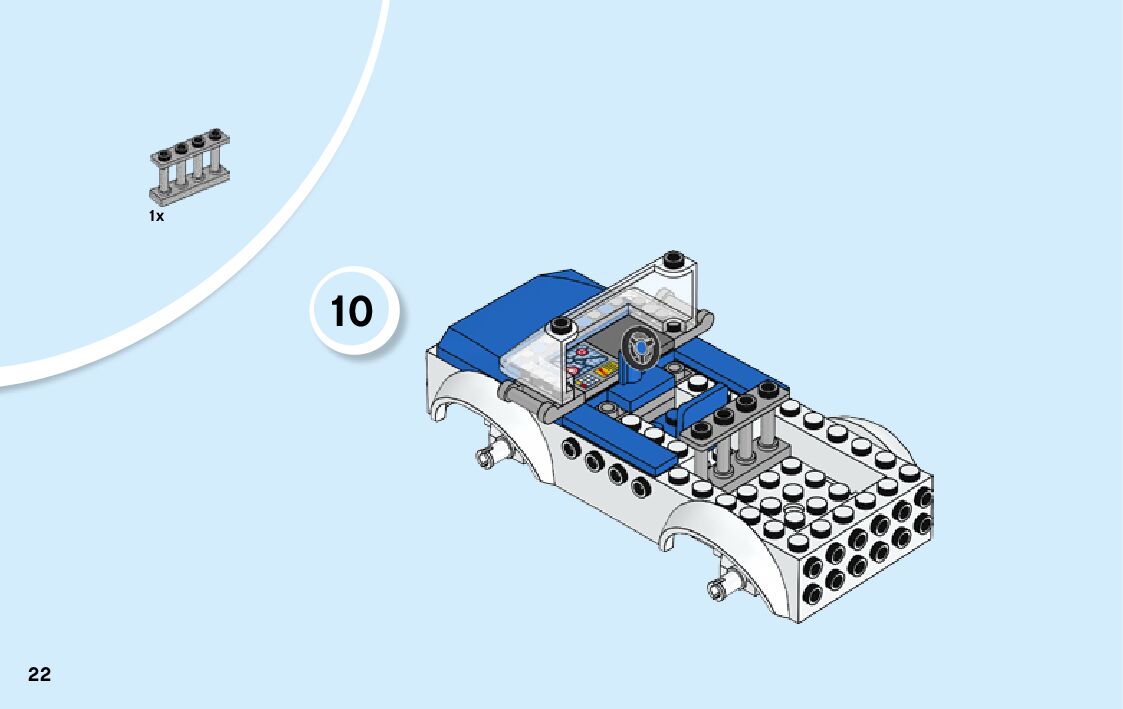 1x

10

22