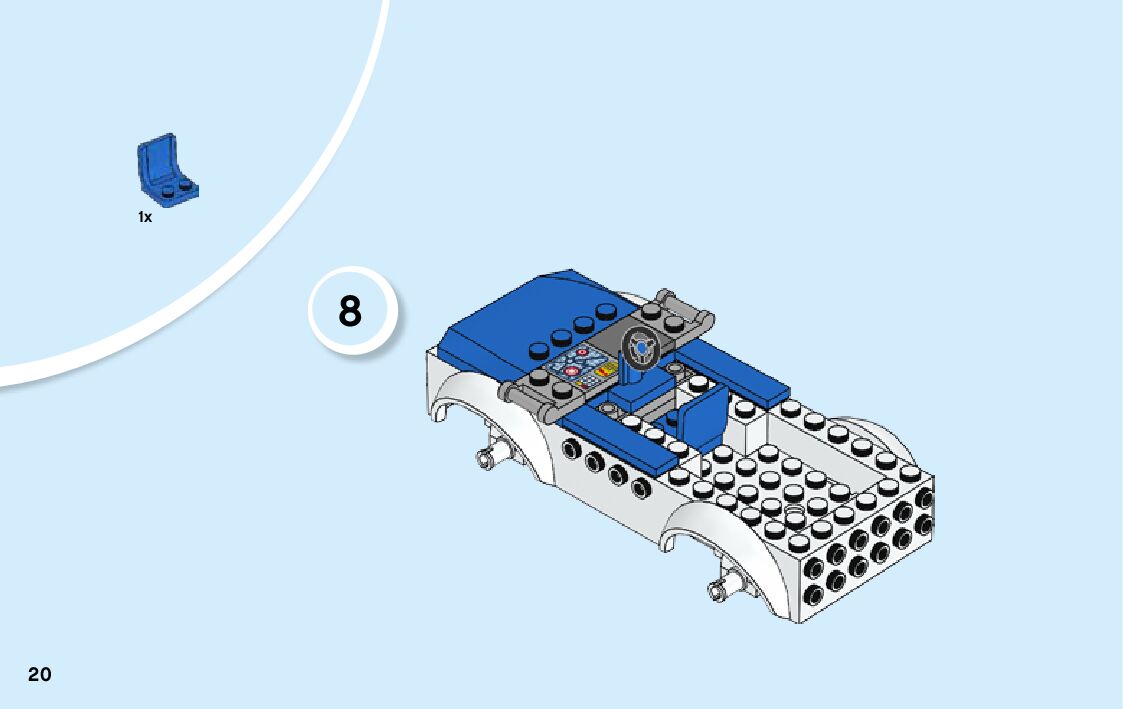 1x

8

20