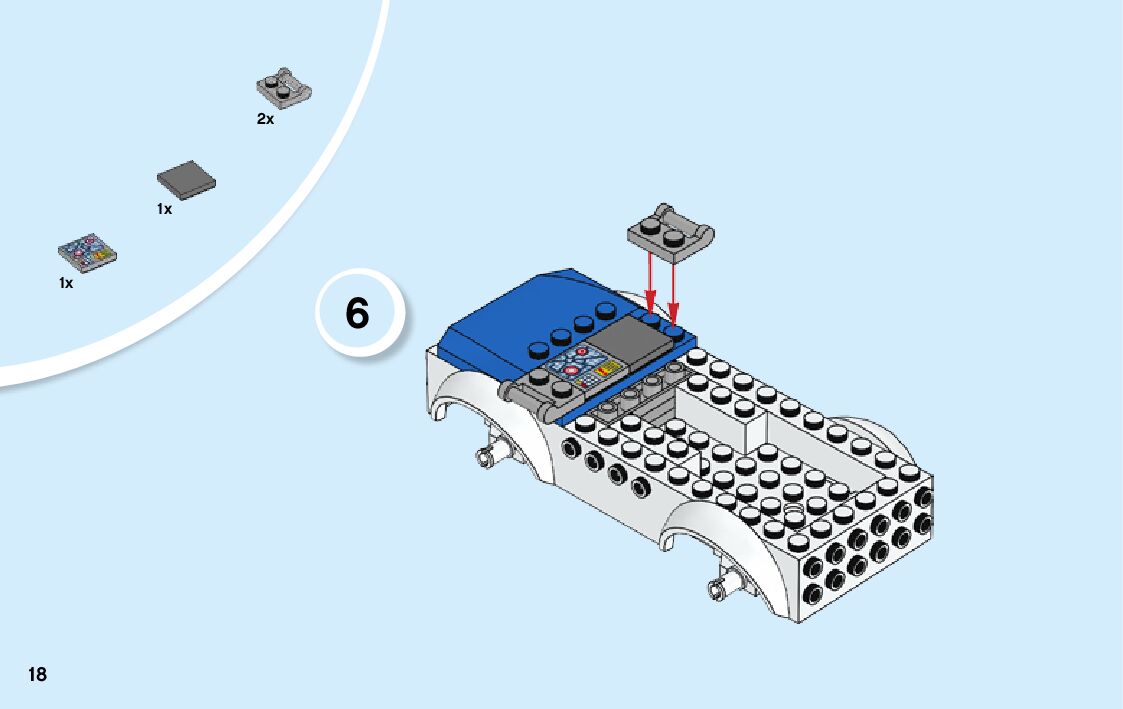 2x

1x

1x

6

18