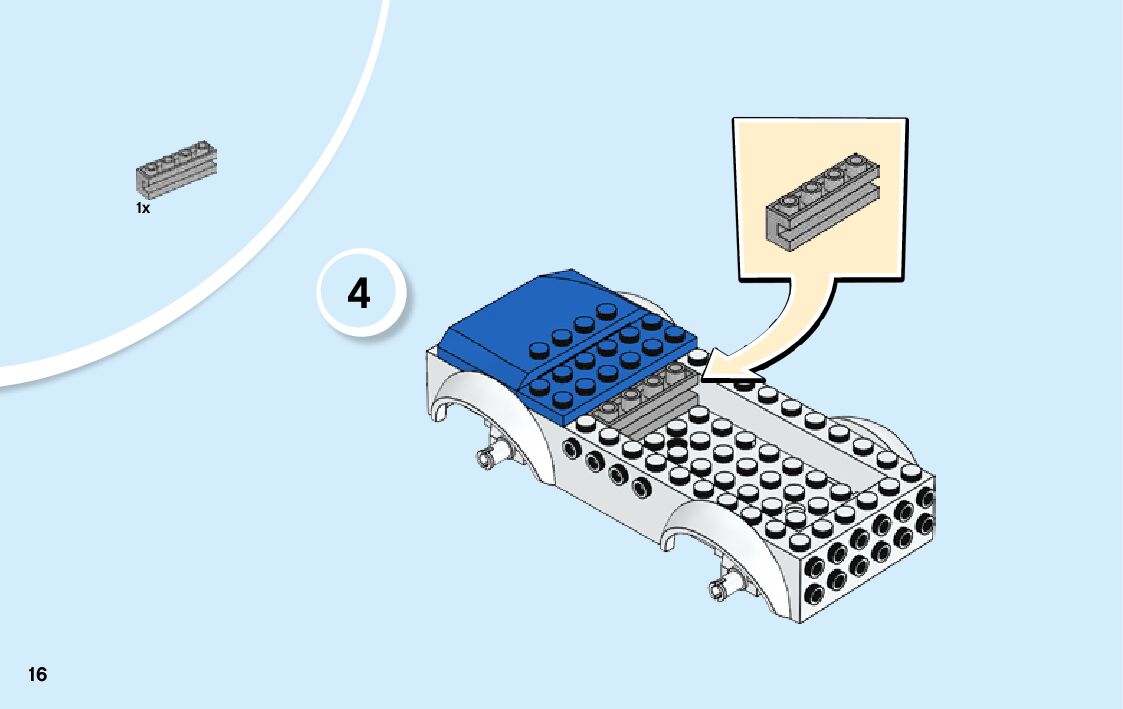 1x

4

16