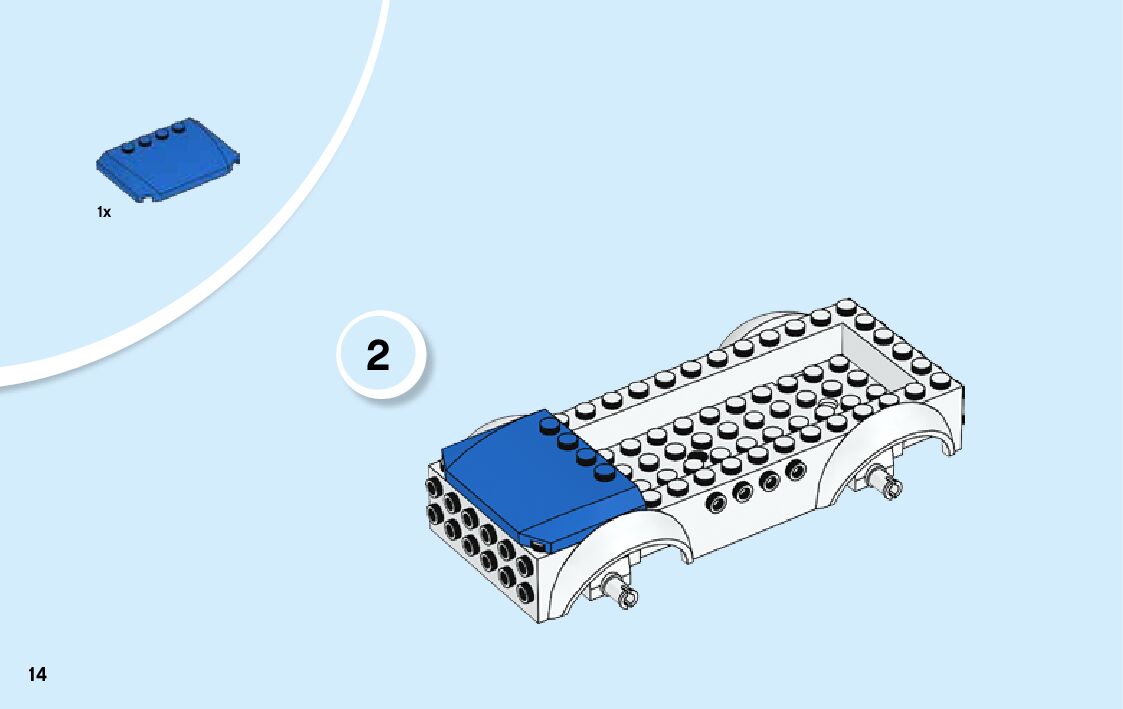 1x

2

14