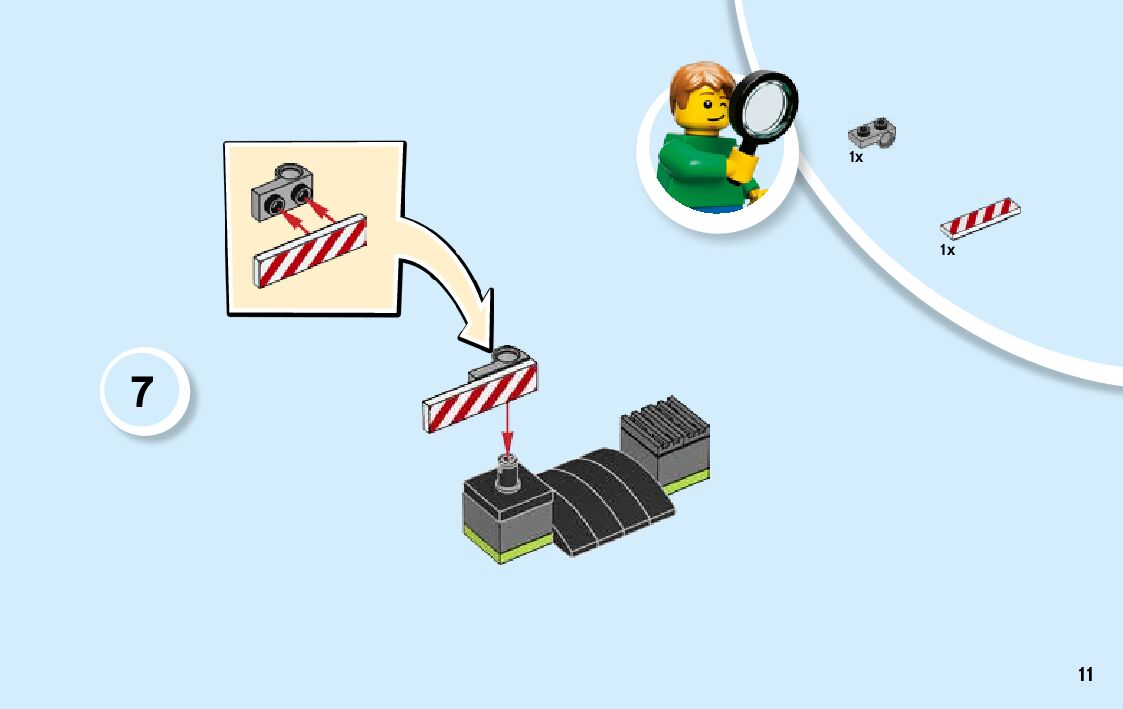 1x

1x

7

11