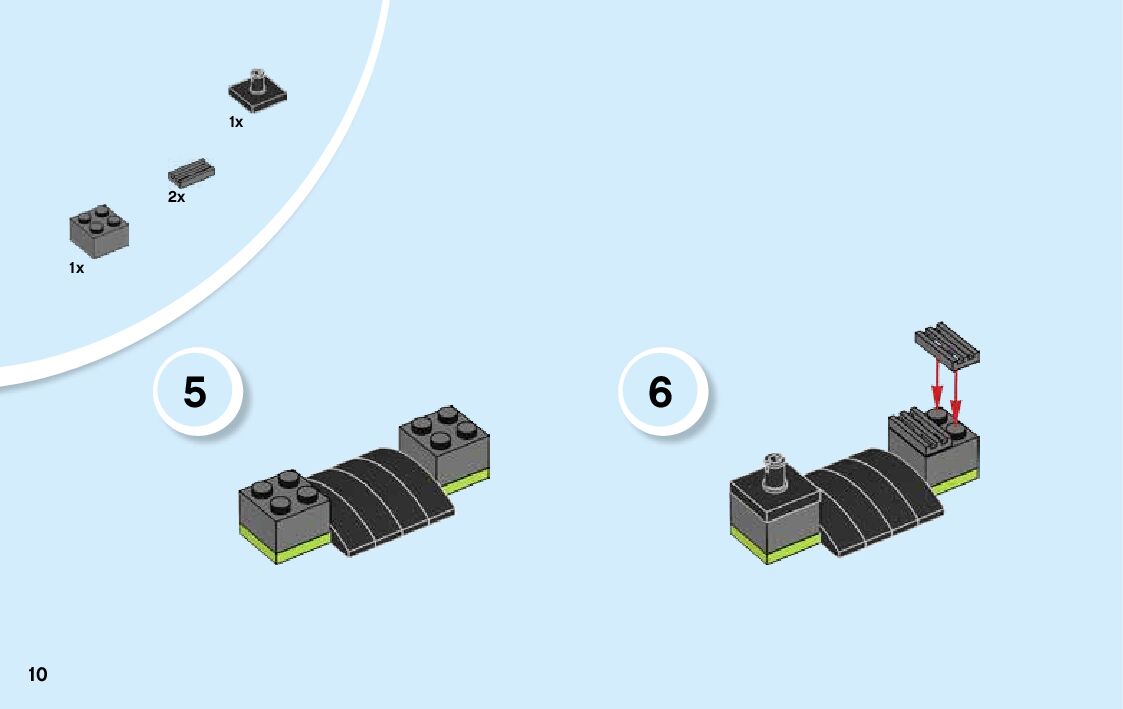 1x

2x

1x

5

6

10