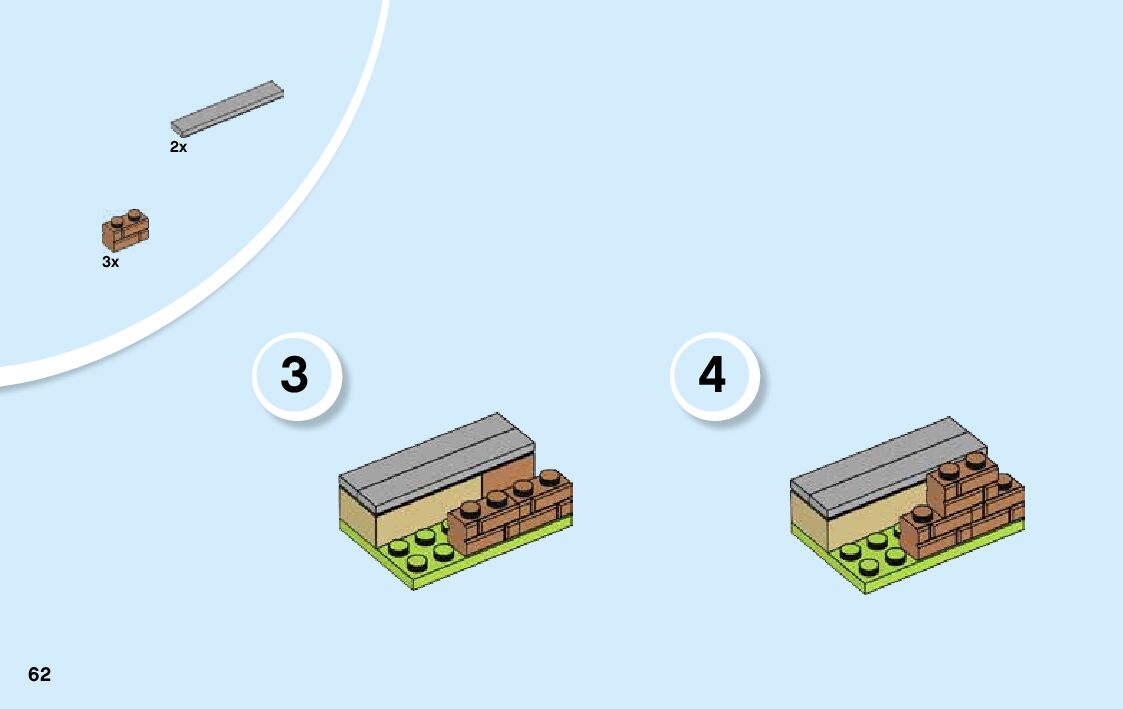 2x

3x

3

4

62