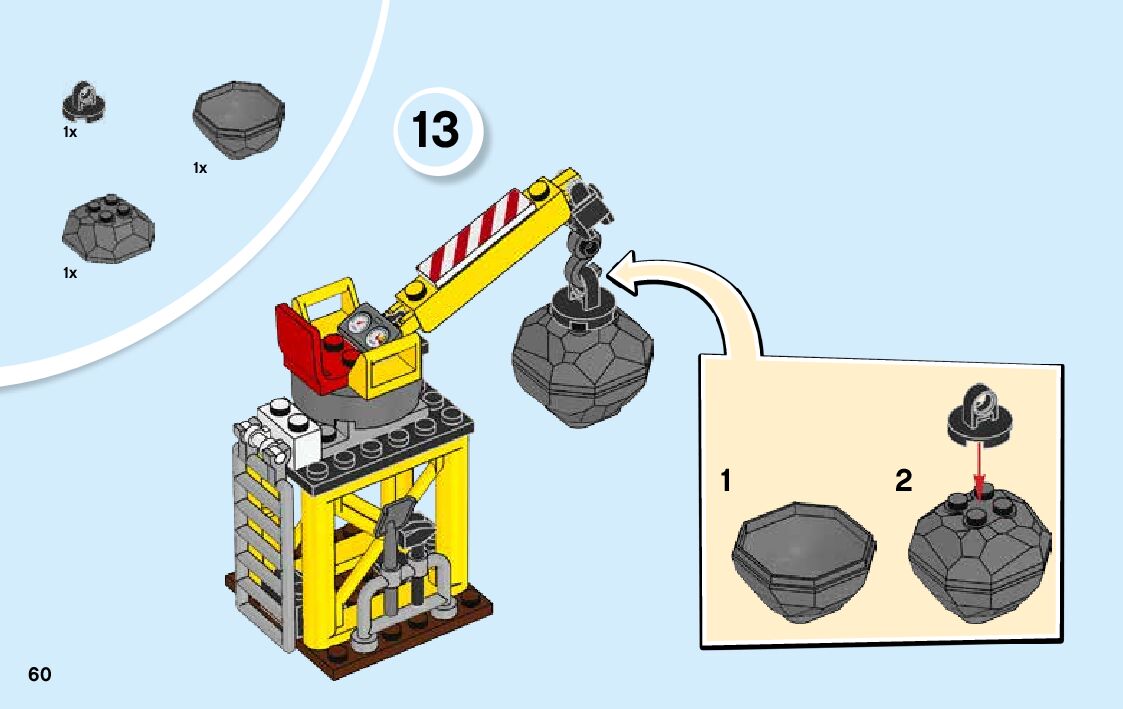 1x

1x

1x

13

1

2

60