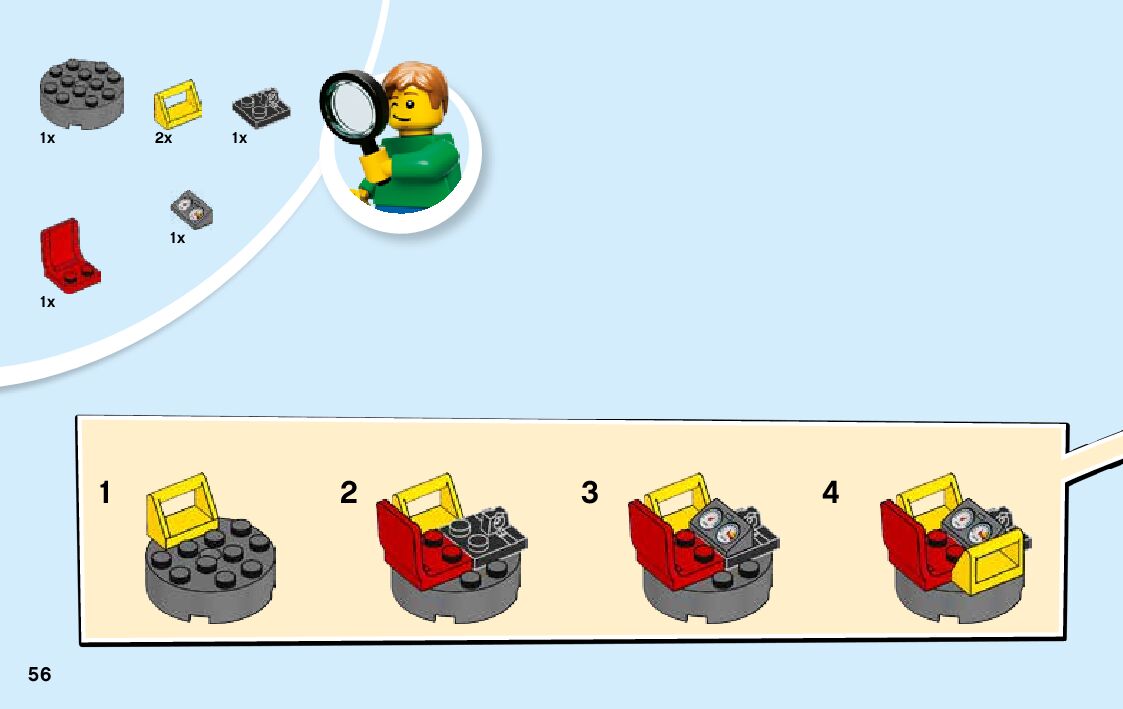 1x
2x
1x
1x
1x

1
2
3
4

56