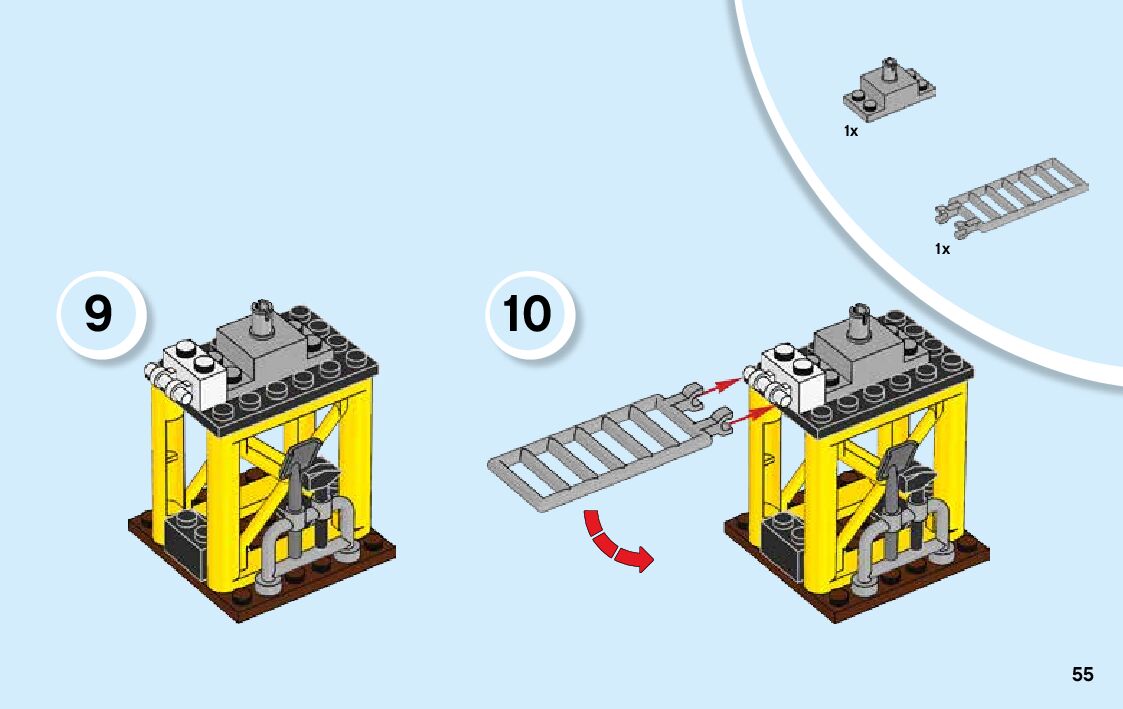 1x

1x

9

10

55