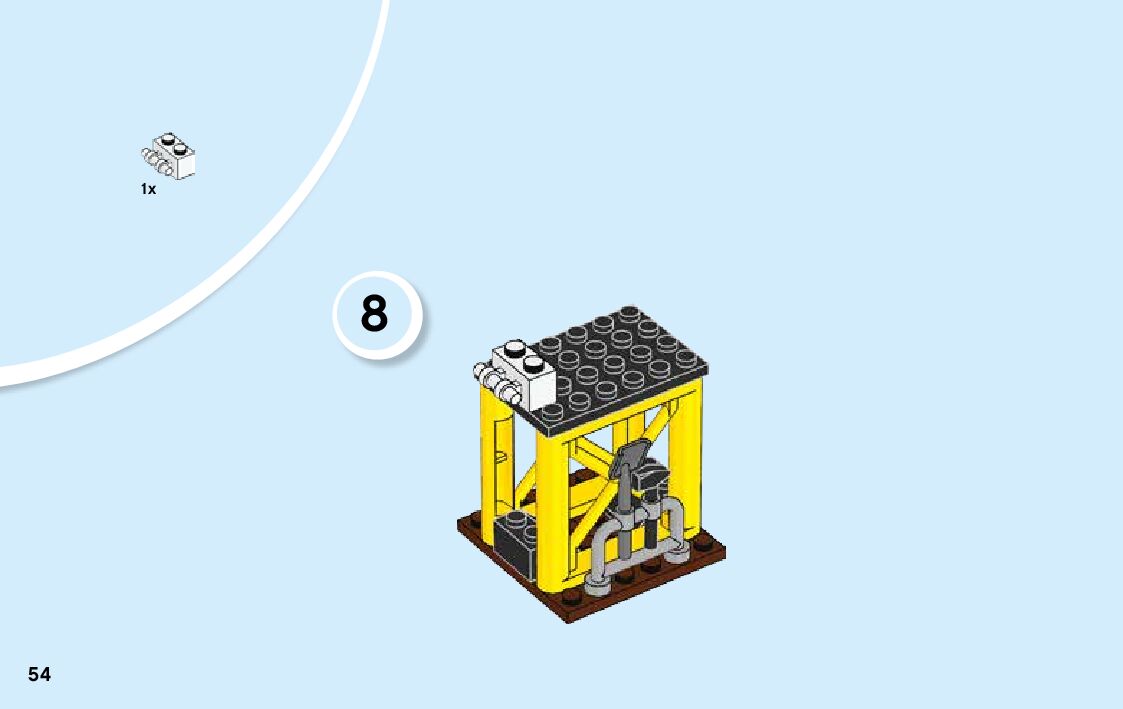 1x

8

54