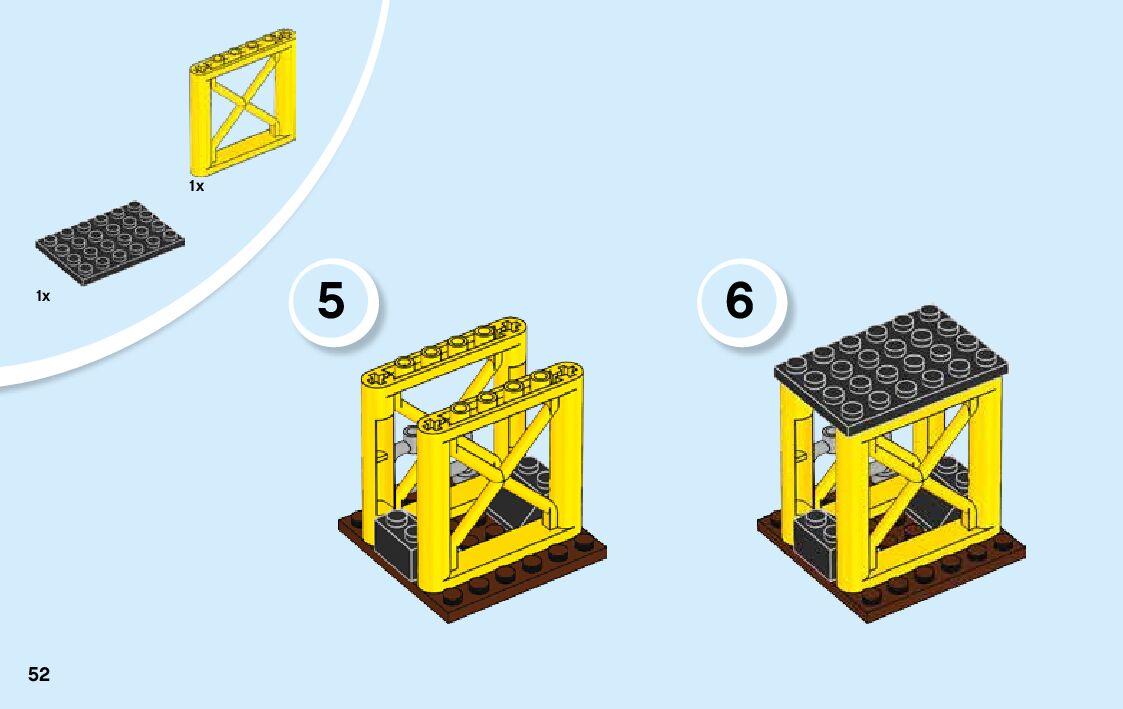 1x

1x

5

6

52