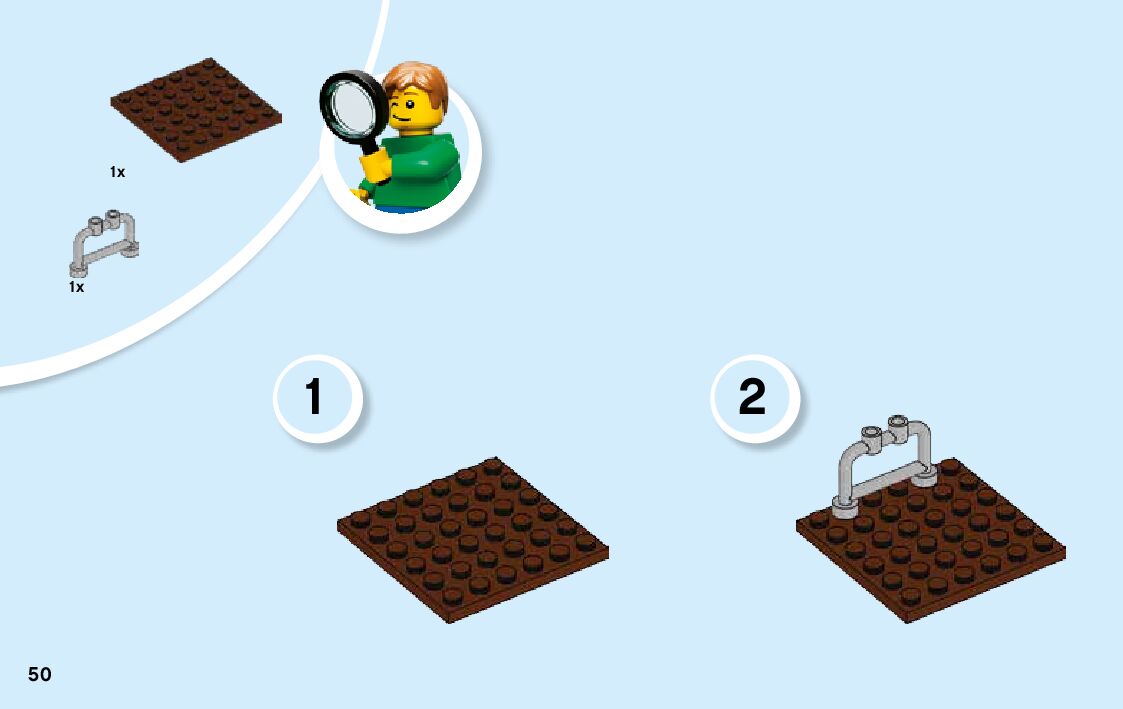 1x

1x

1

2

50