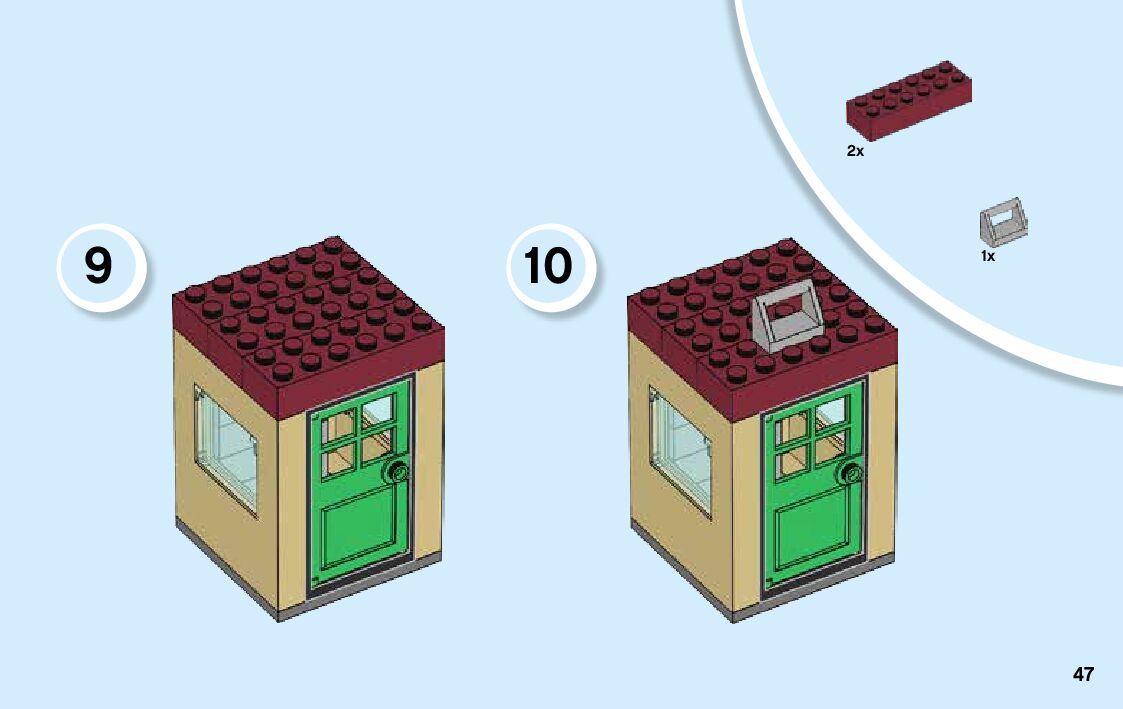 2x

1x

9

10

47