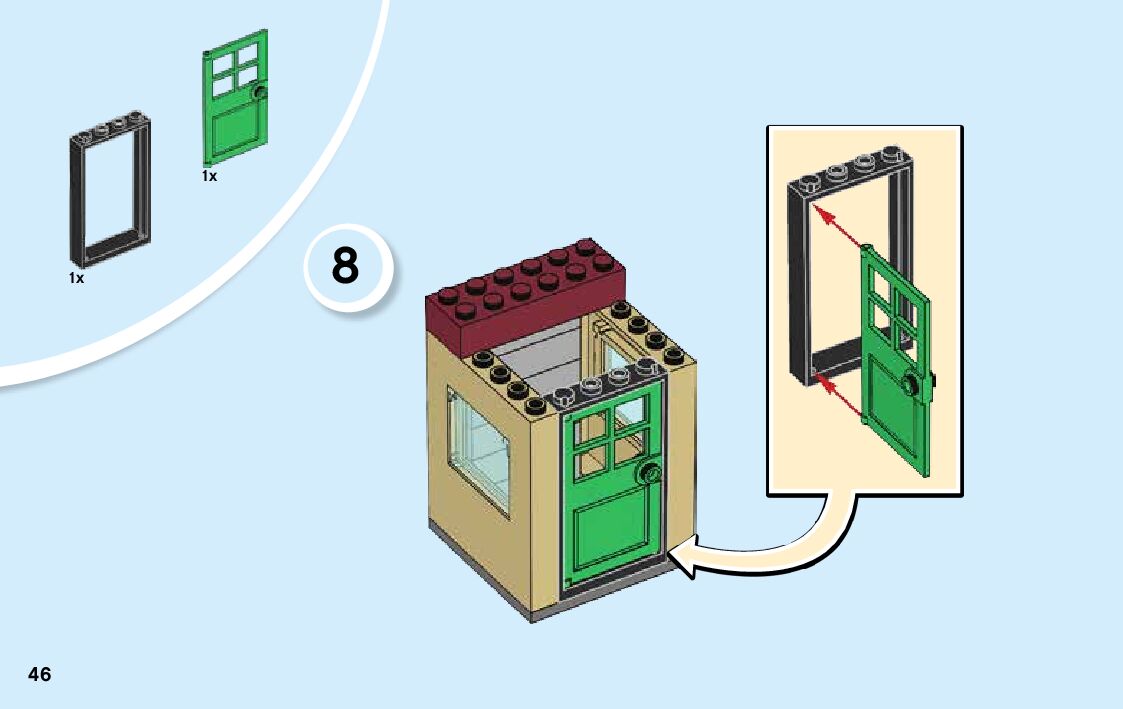 1x

1x

8

46