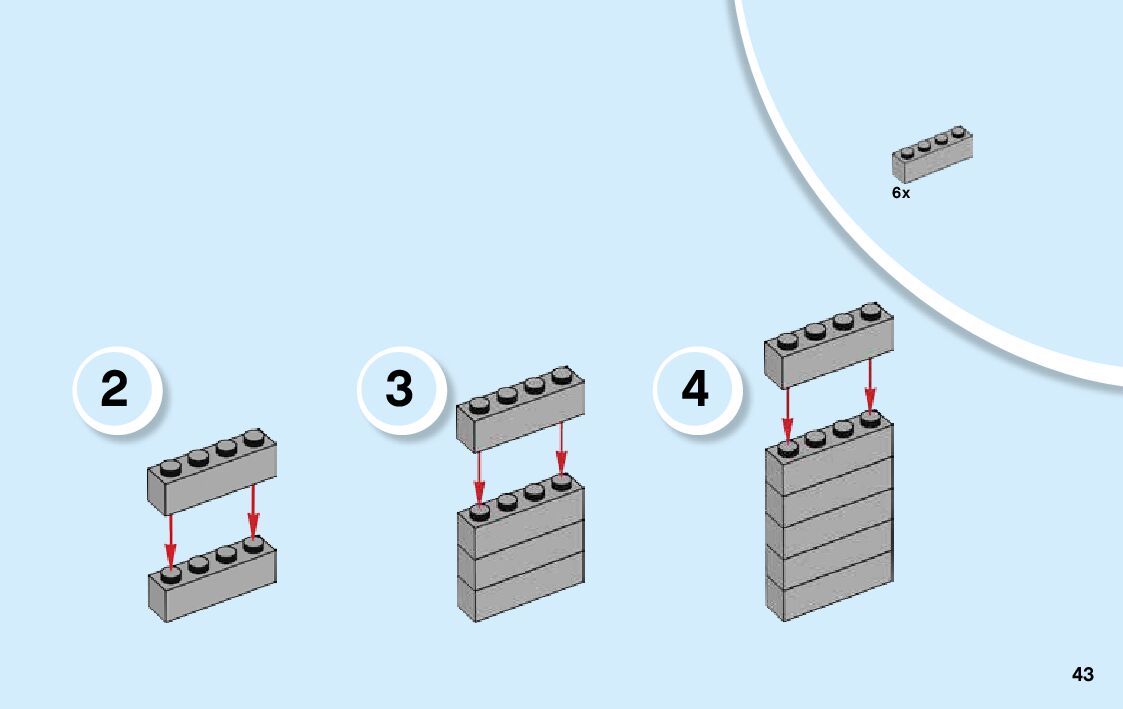 6x

2

3

4

43