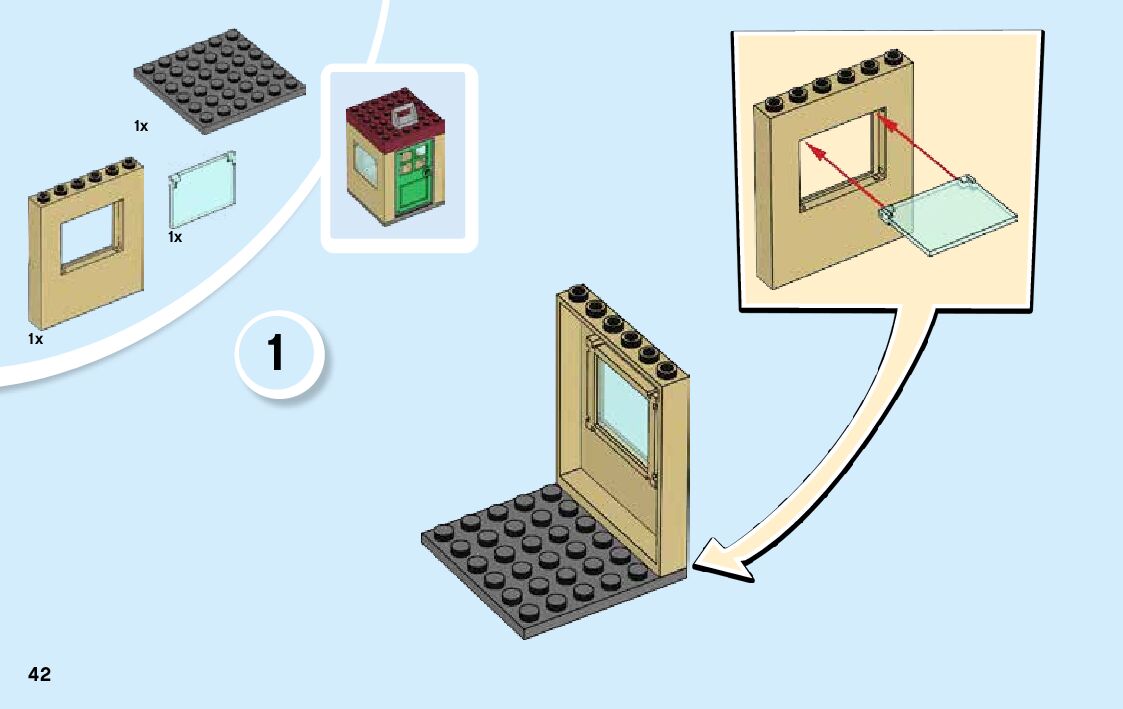 1x

1x

1x

1

42