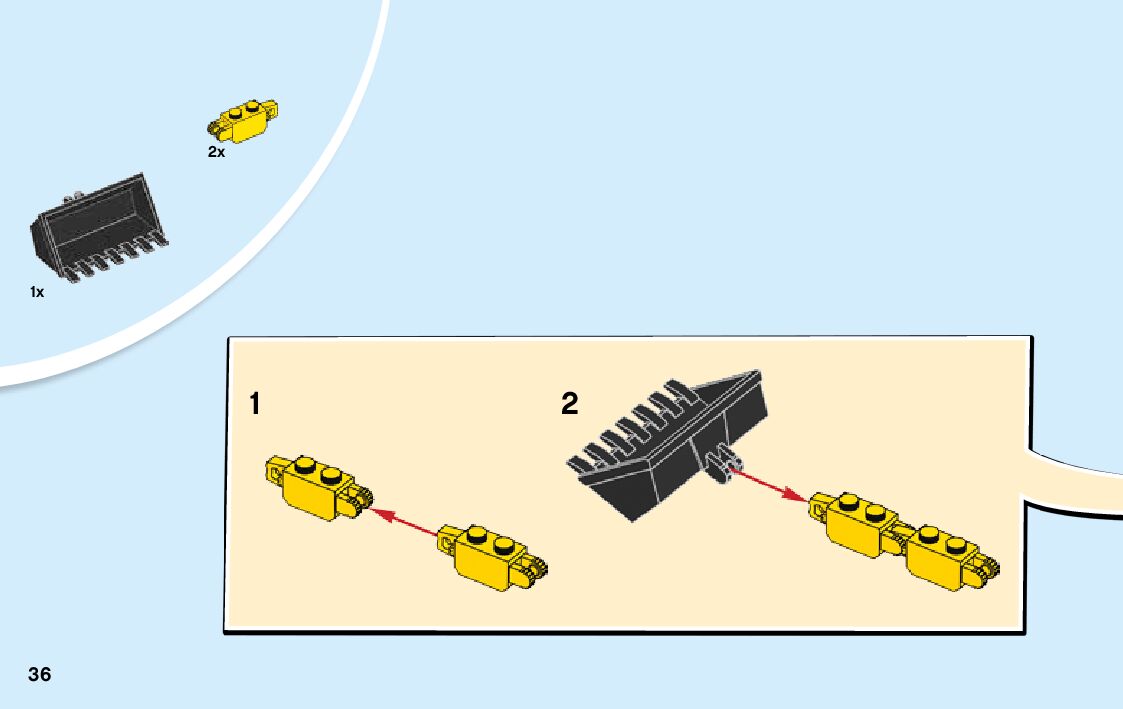 2x

1x

1

2

36