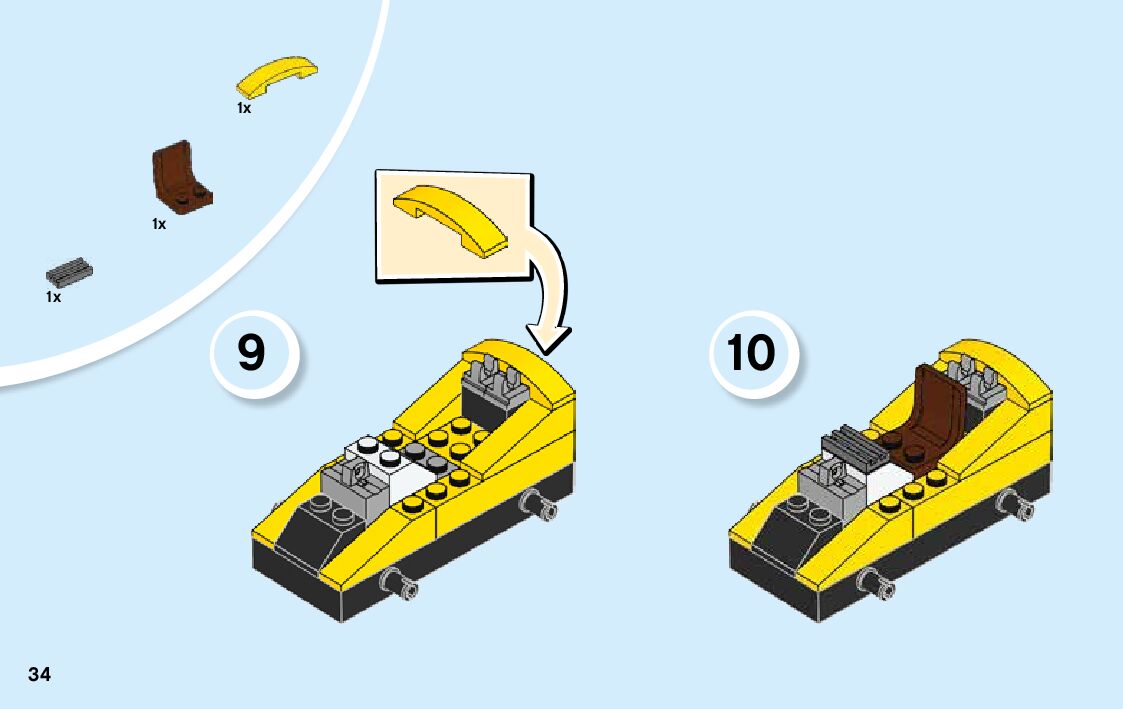 1x

1x

1x

9

10

34