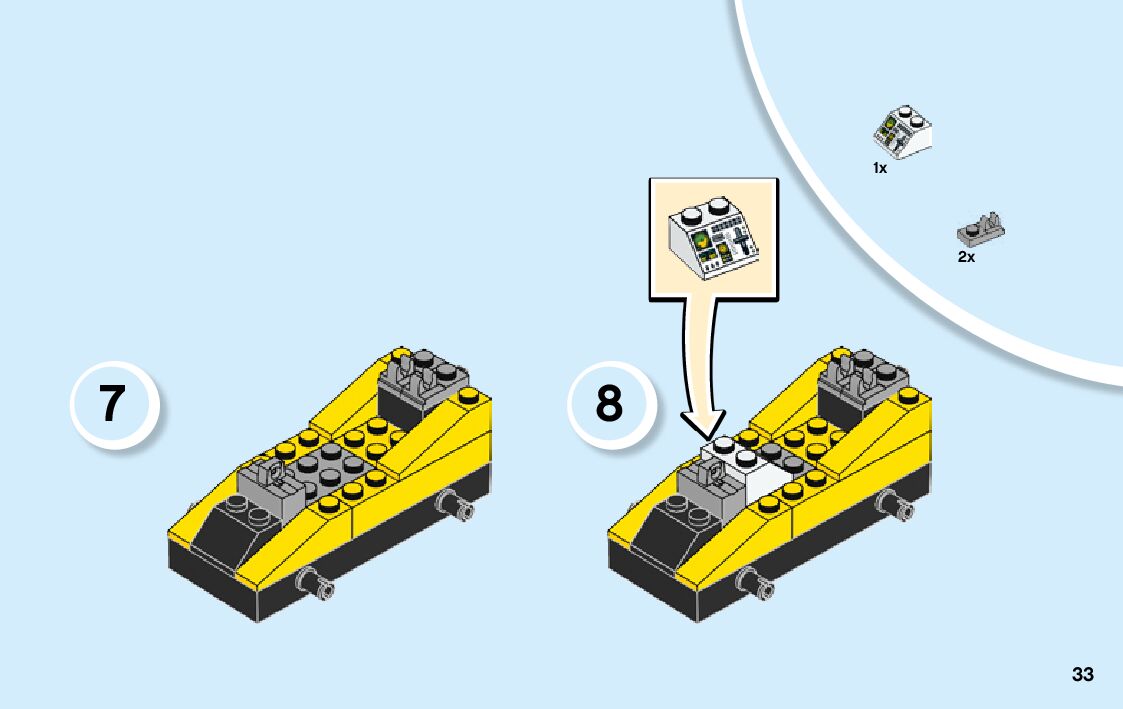 1x

2x

7

8

33