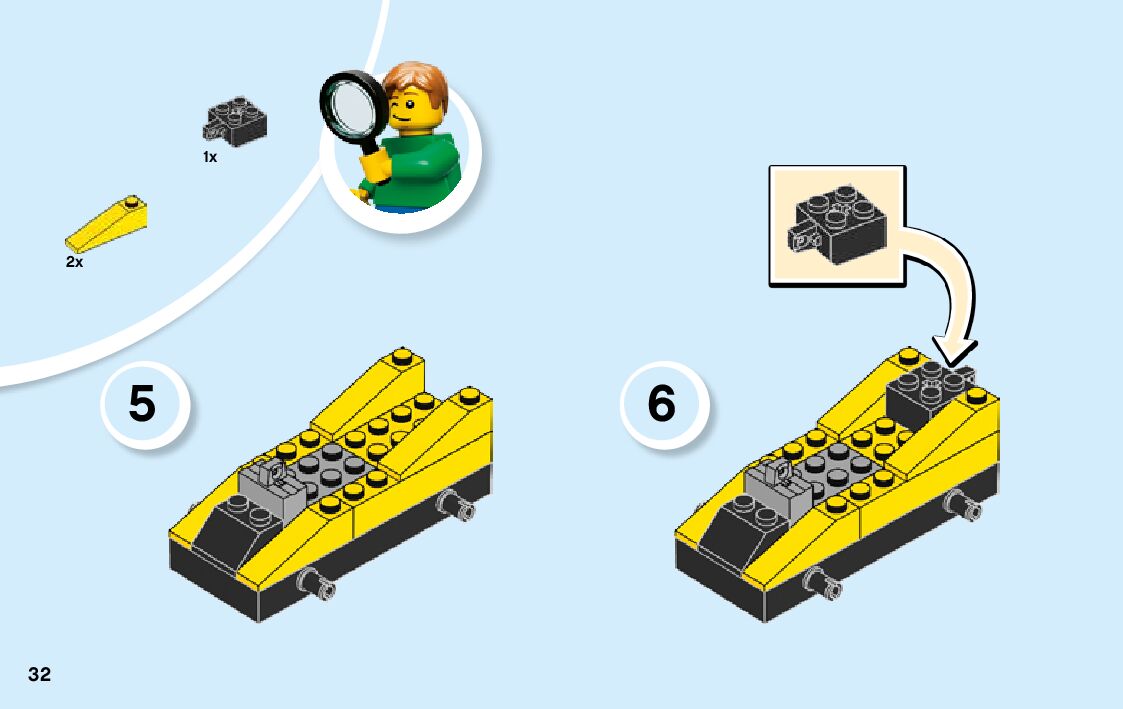 1x

2x

5

6

32