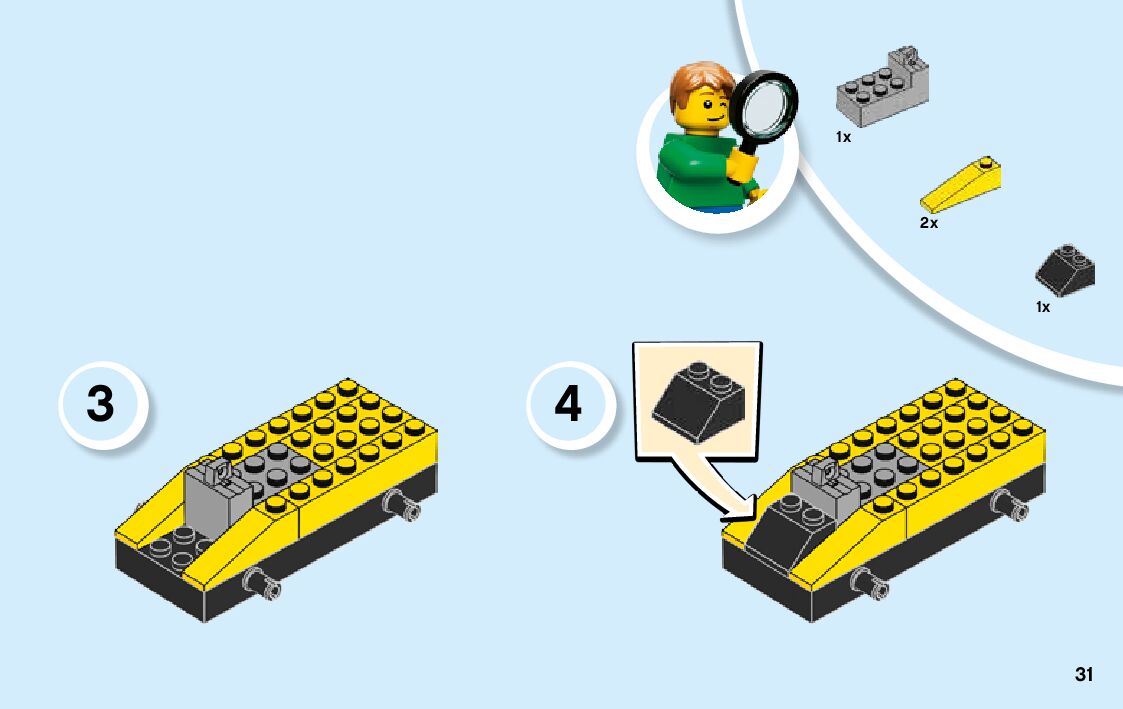 1x

2x

1x

3

4

31