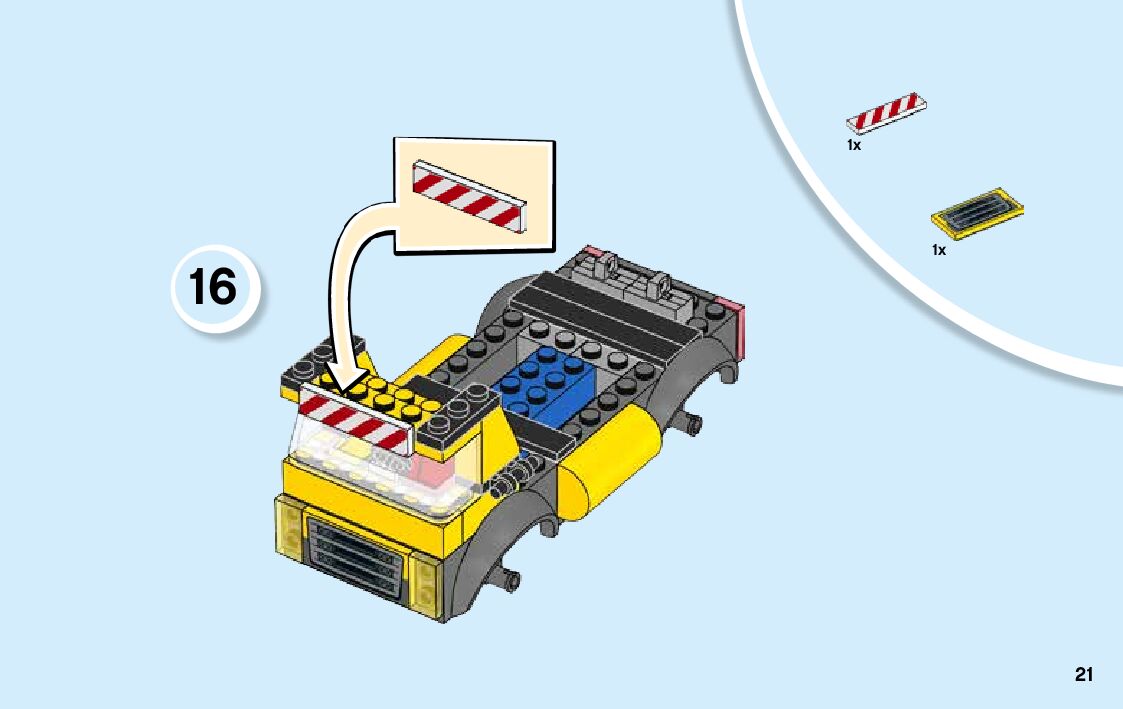 1x

1x

16

21