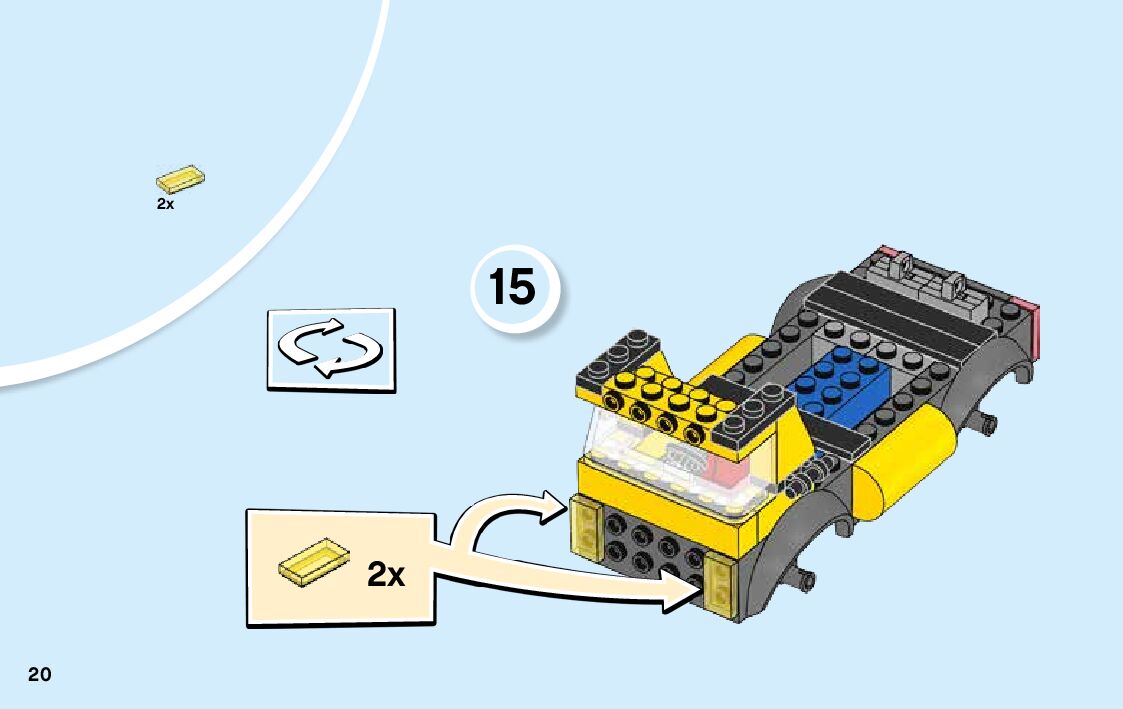 2x

15

2x

20