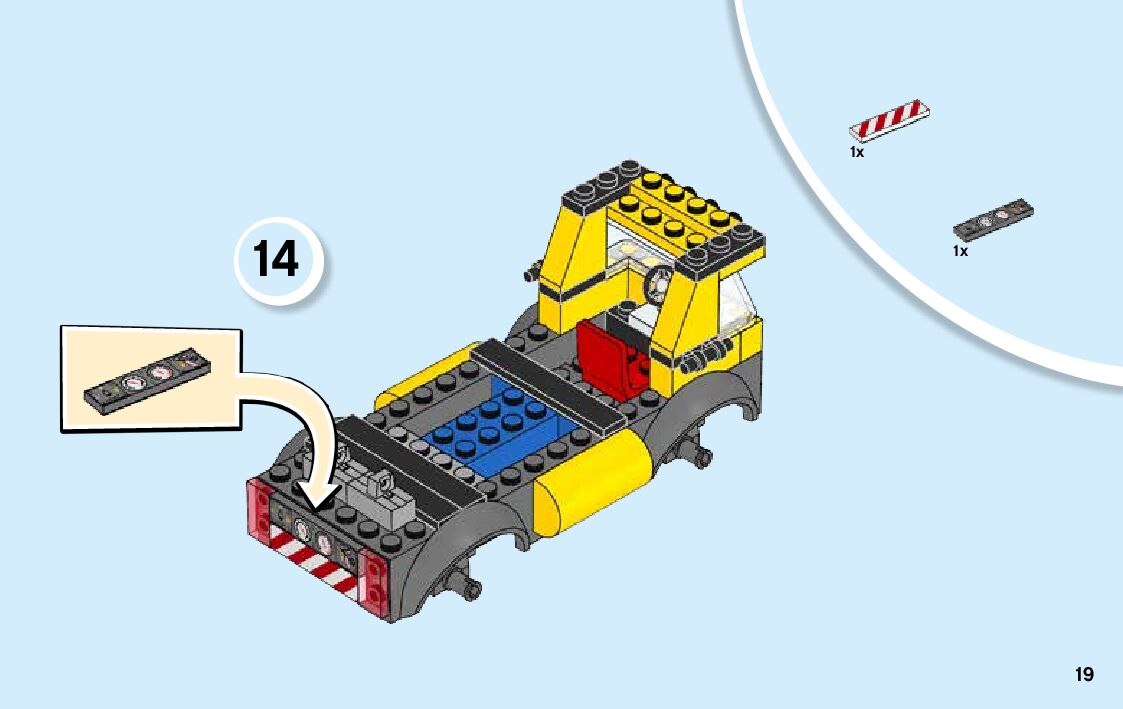 1x

1x

14

19