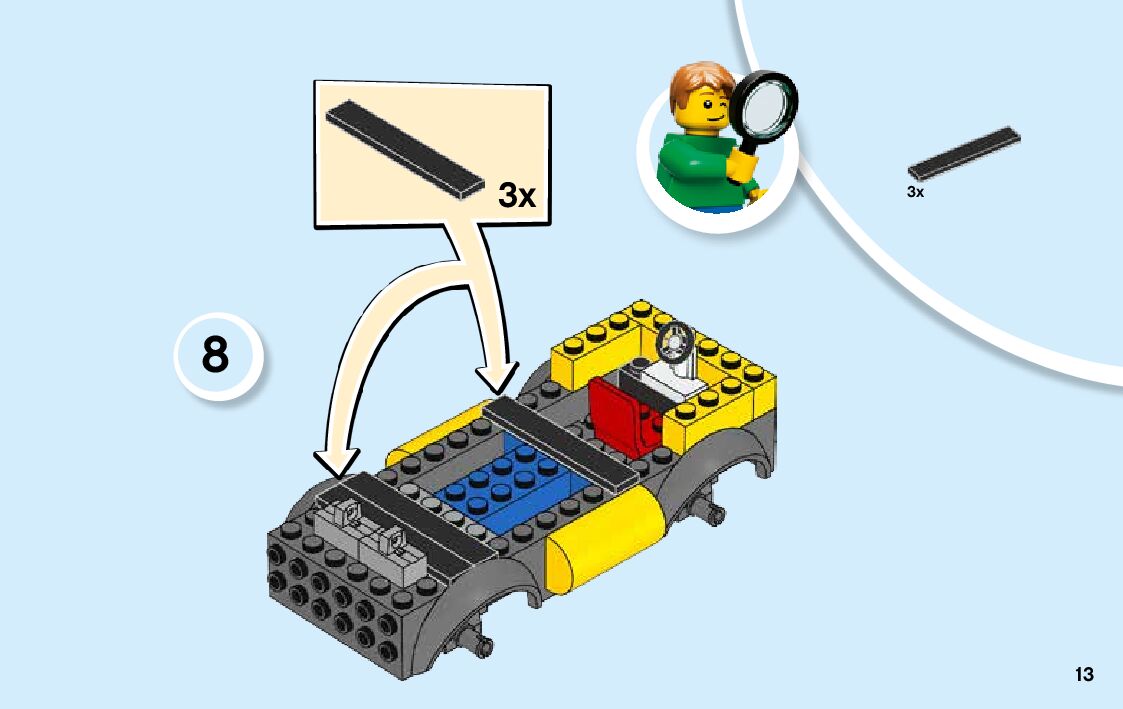 3x

3x

8

13