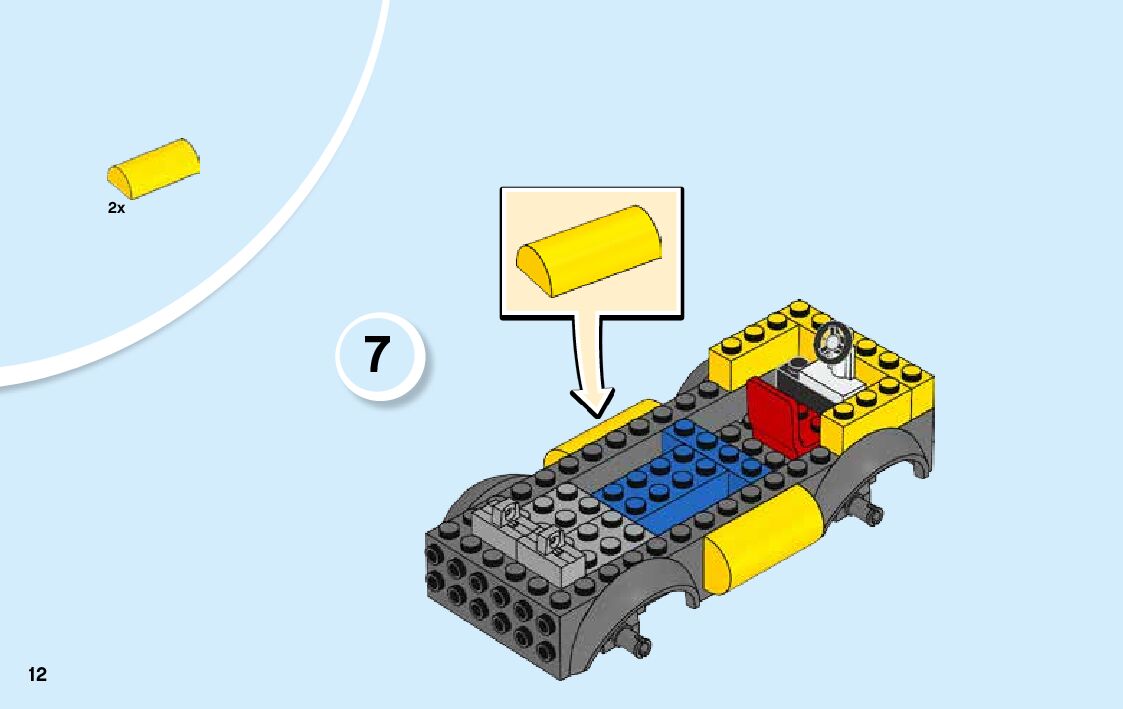 2x

7

12