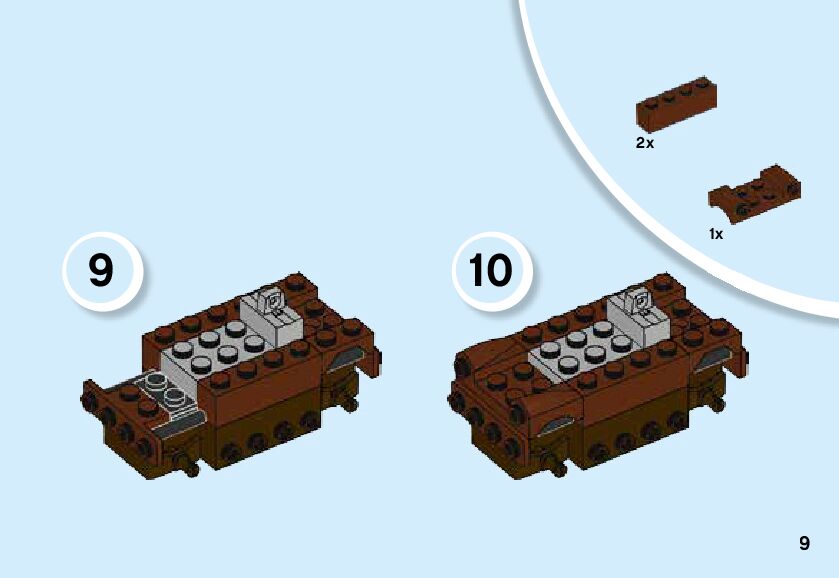 2x

1x

9

10

9