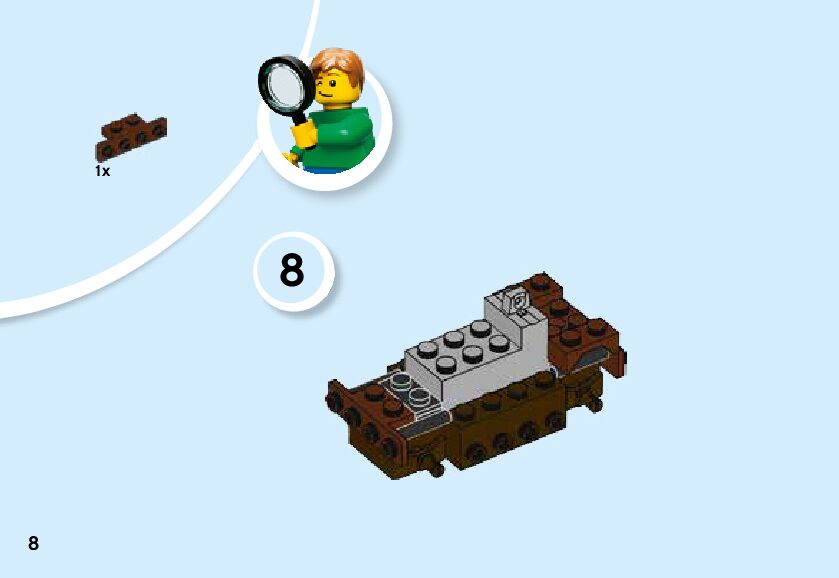 1x

8

8