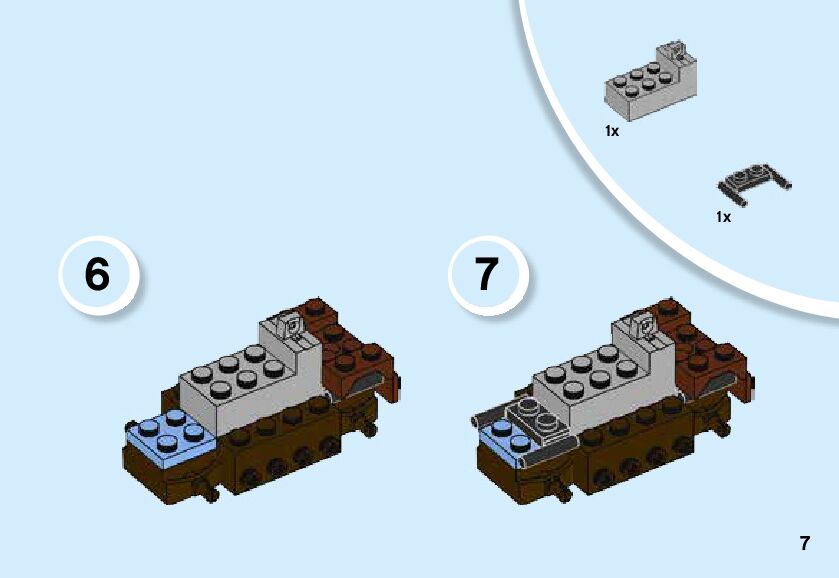 1x

1x

6

7

7