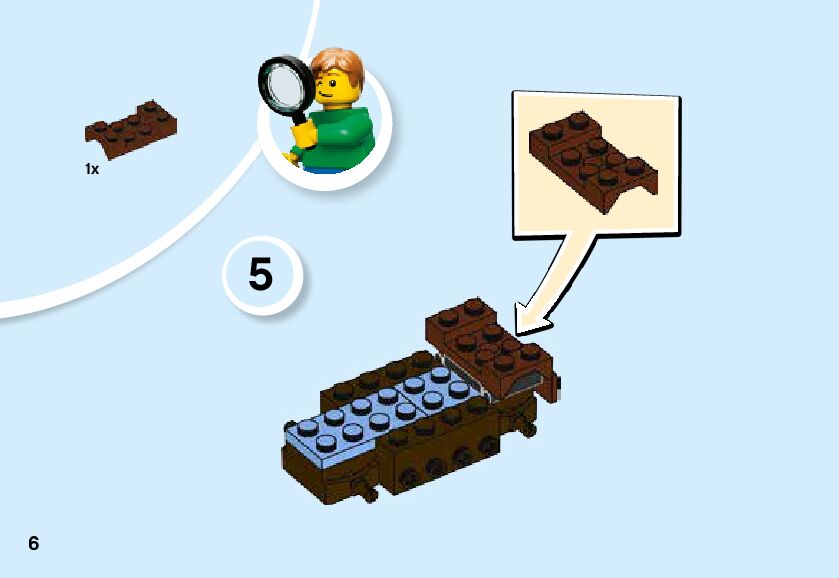 1x

5

6