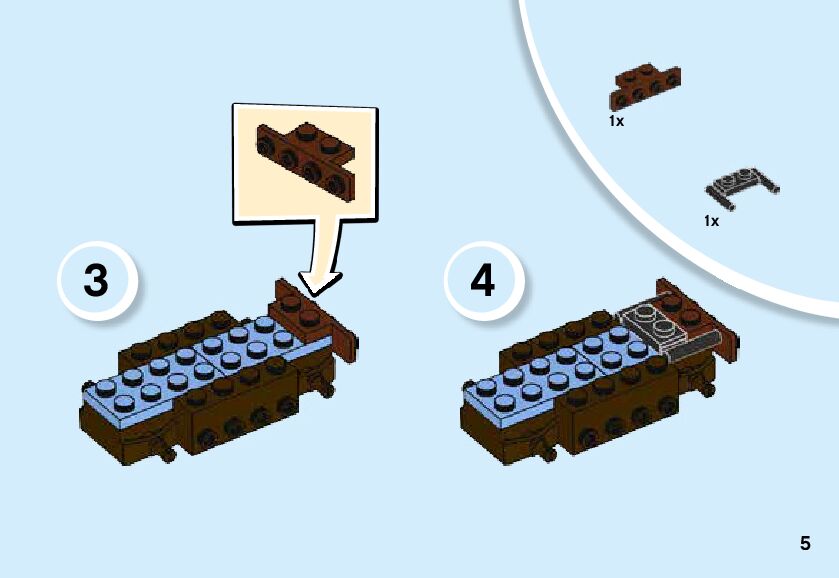 1x

1x

3

4

5