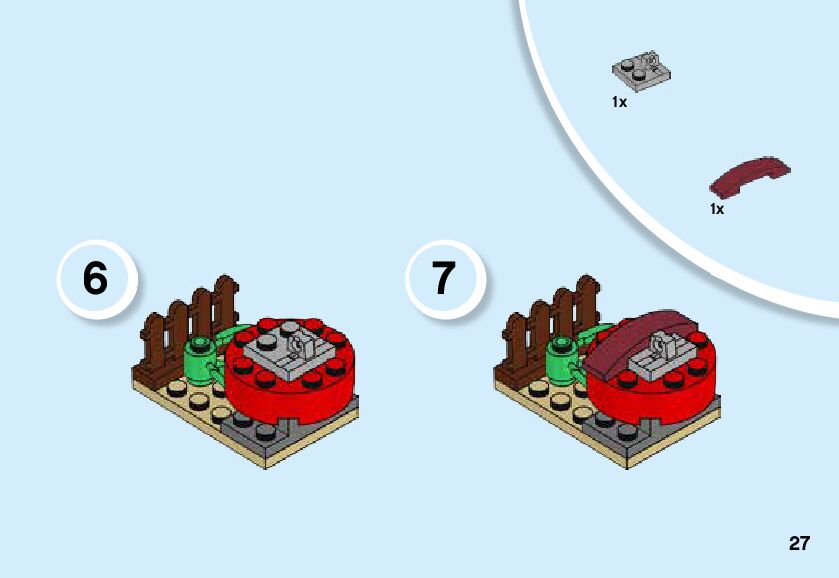 1x

1x

6

7

27