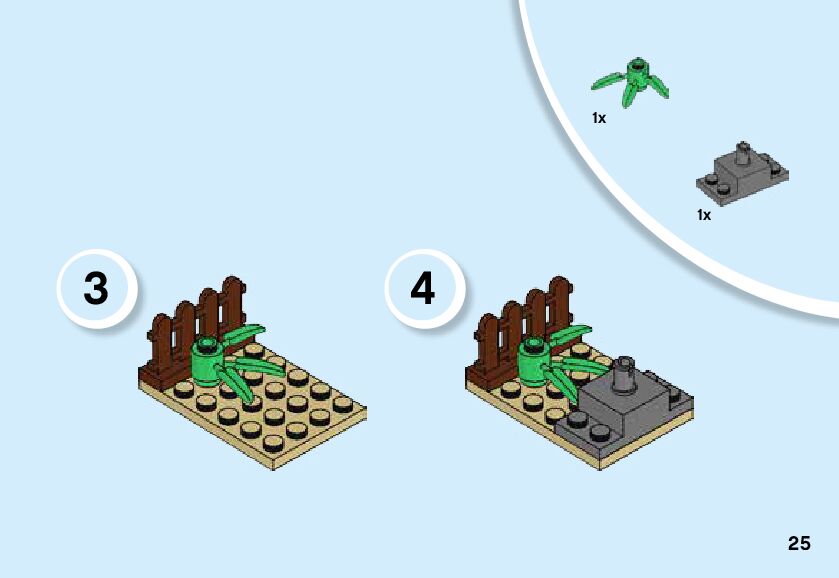 1x

1x

3

4

25