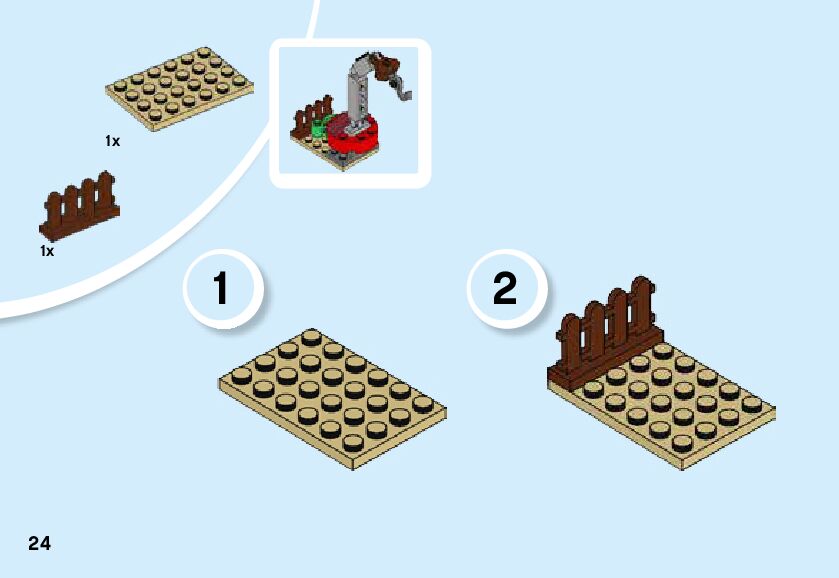 1x

1x

1

2

24