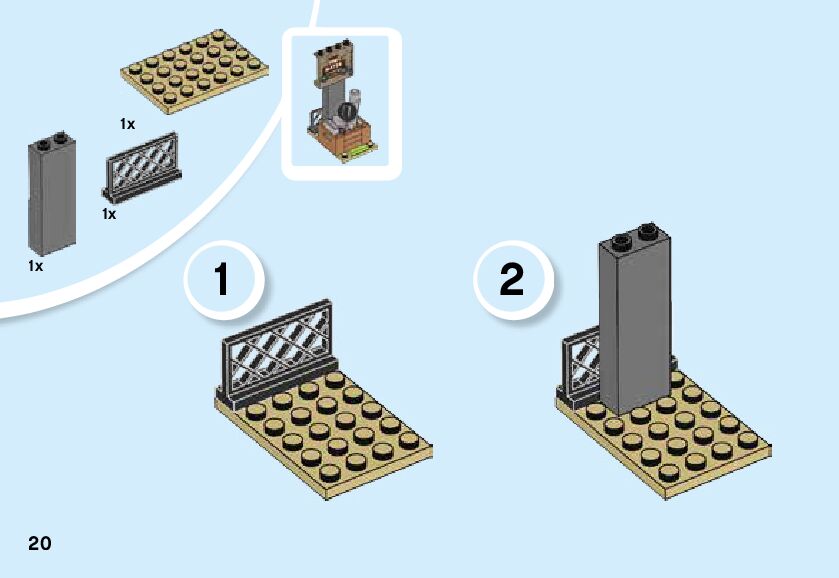 1x

1x

1x

1

2

20