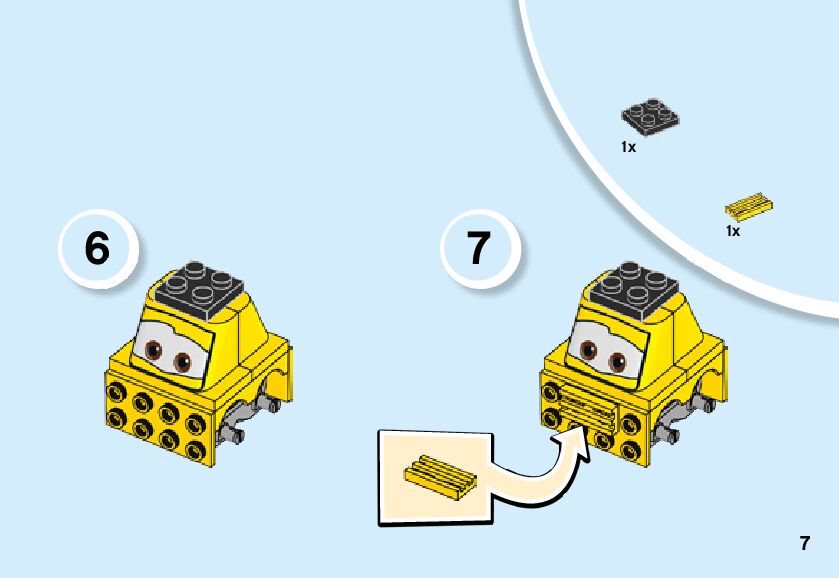 1x

1x

6

7

7