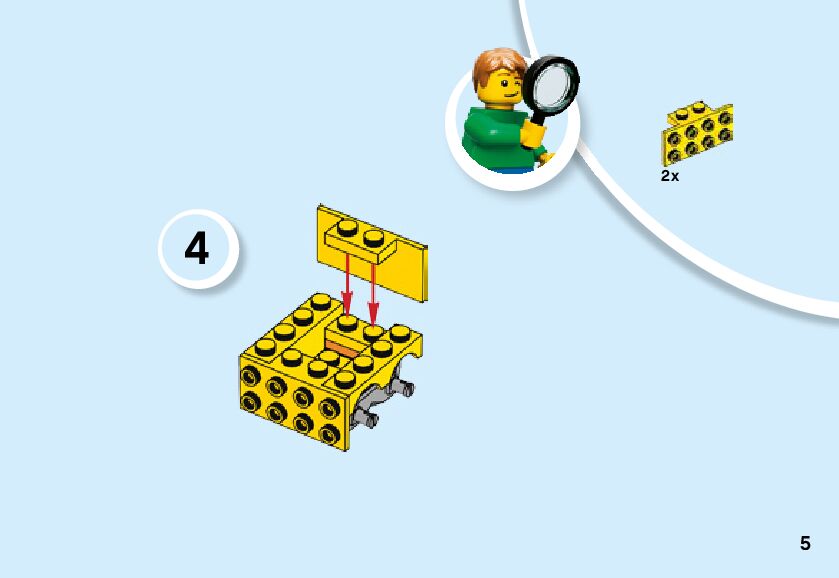 2x

4

5