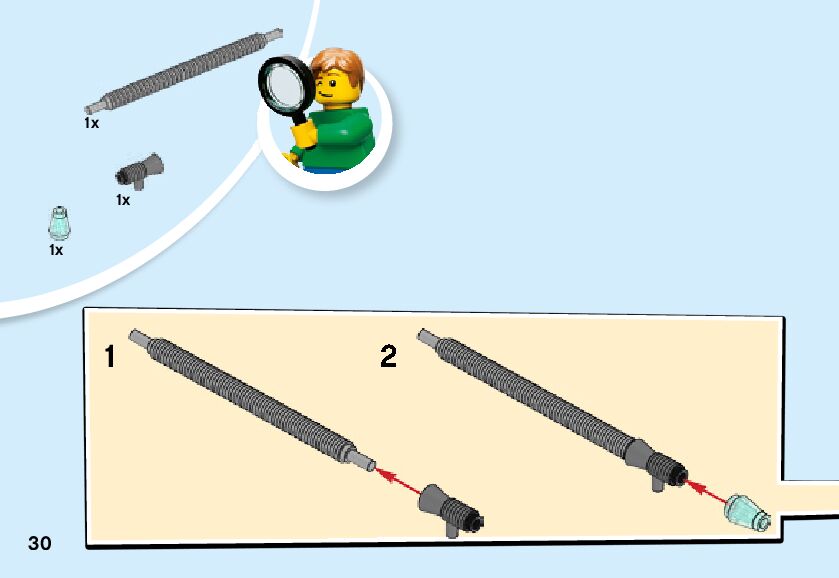 1x

1x

1x

1

2

30