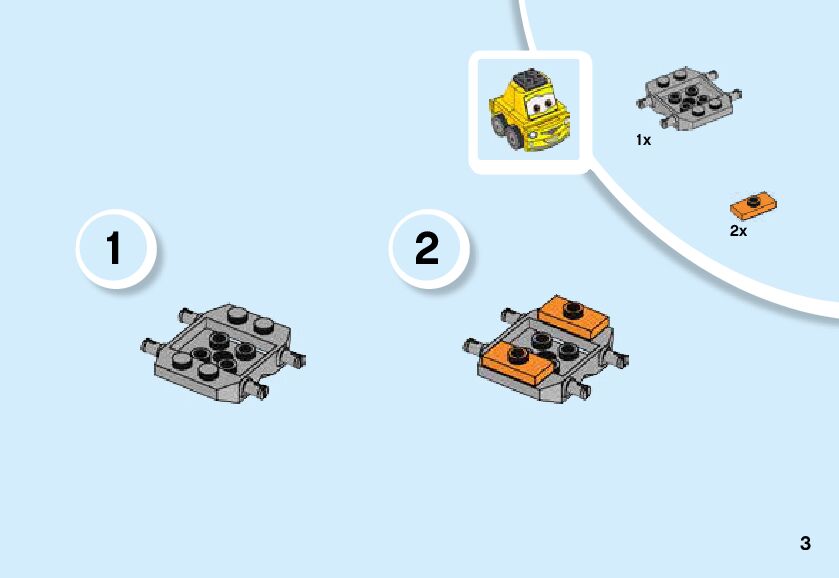 1x

2x

1

2

3