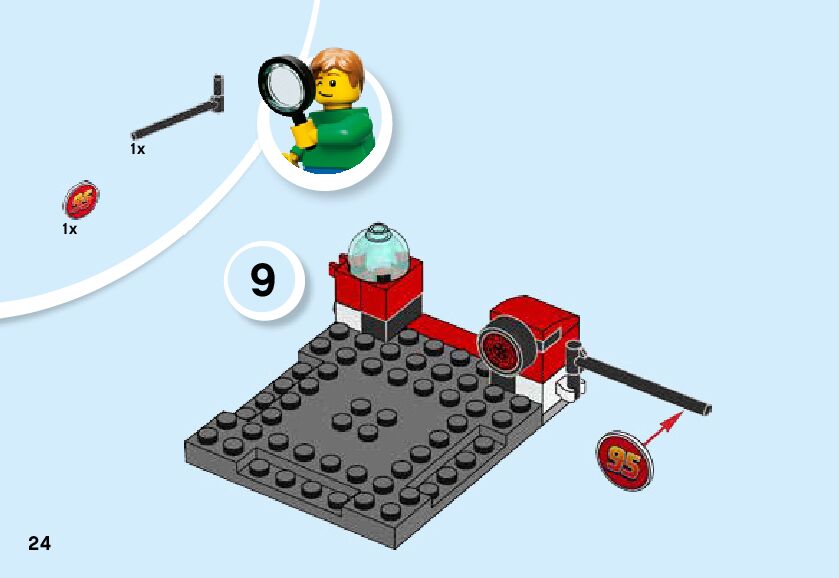 1x

95

1x

9

95

24