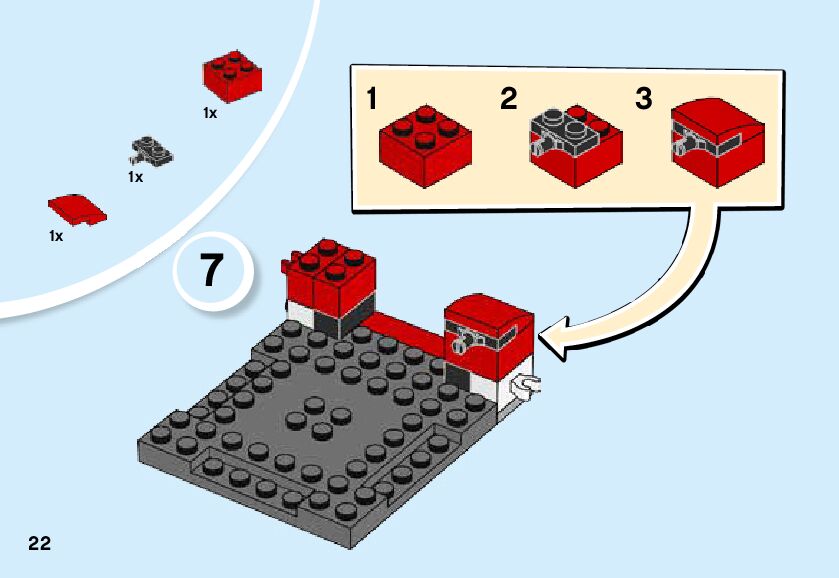 1x
1x
1x
1
2
3
7
22