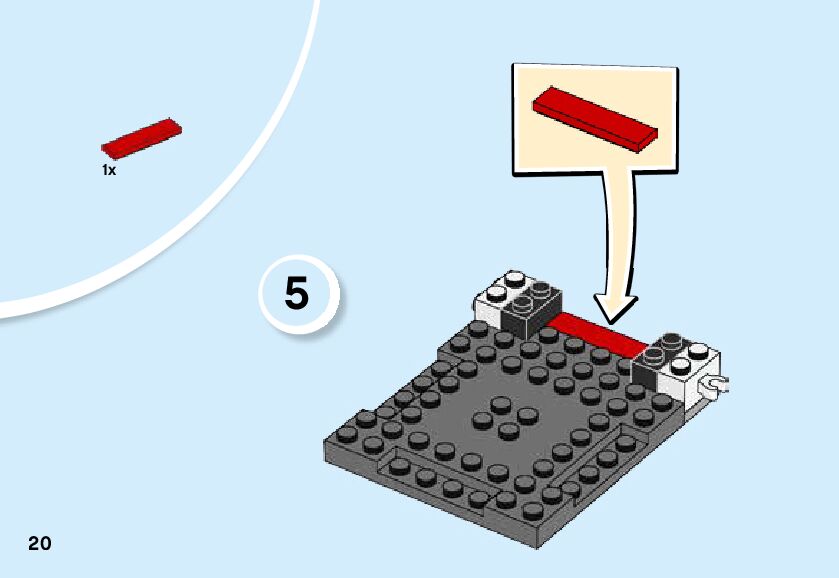 1x

5

20