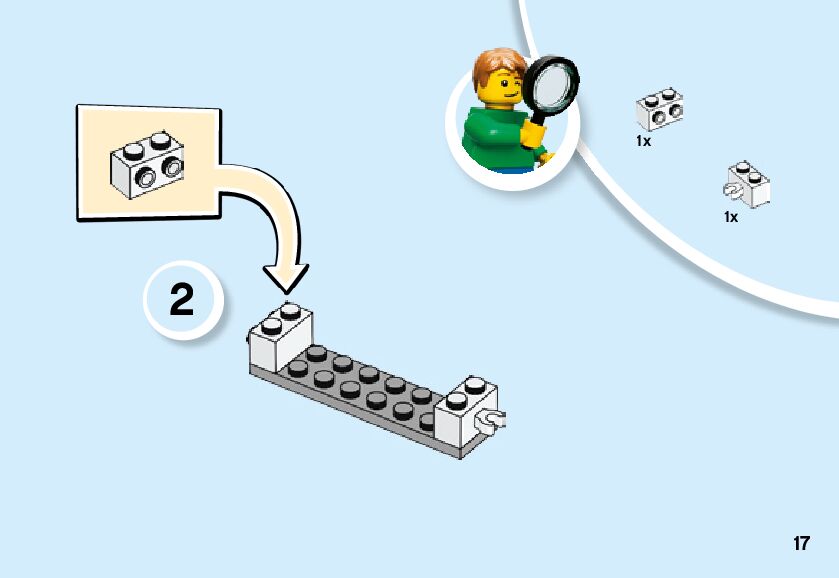 1x

1x

2

17