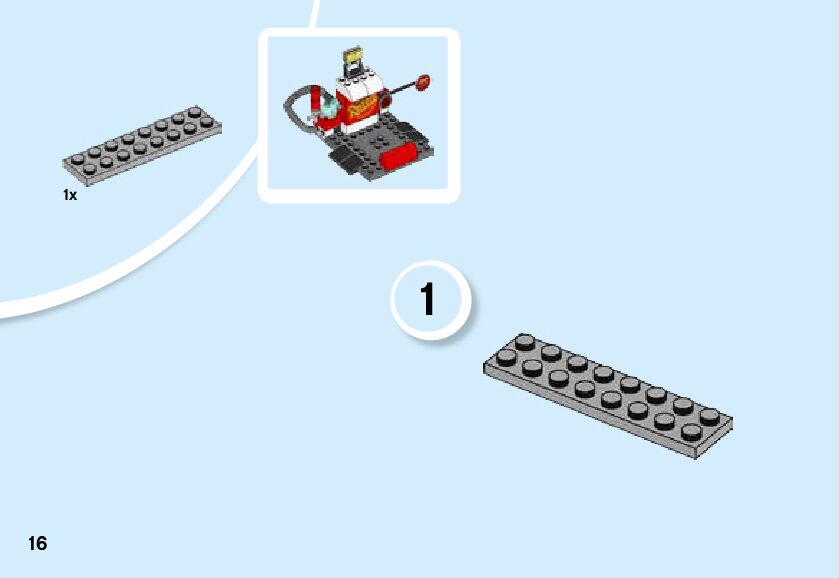 1x

1

16