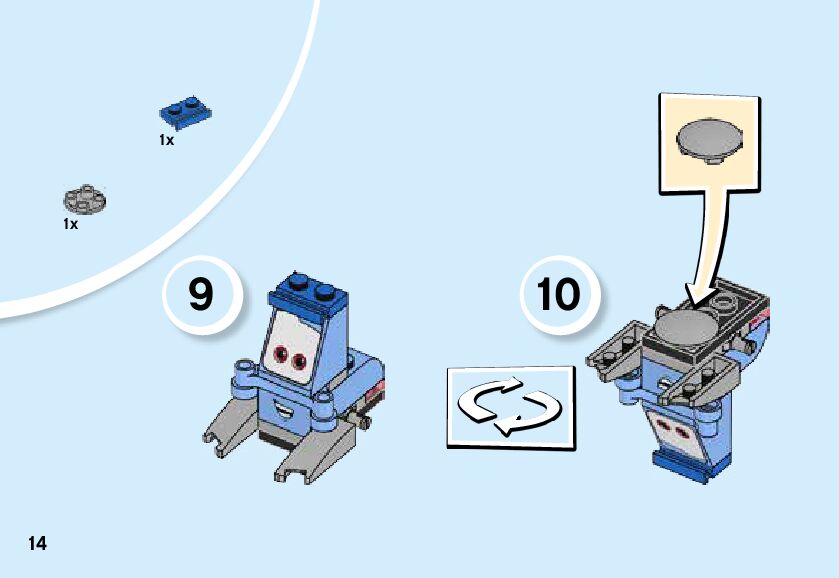 1x

1x

9

10

14