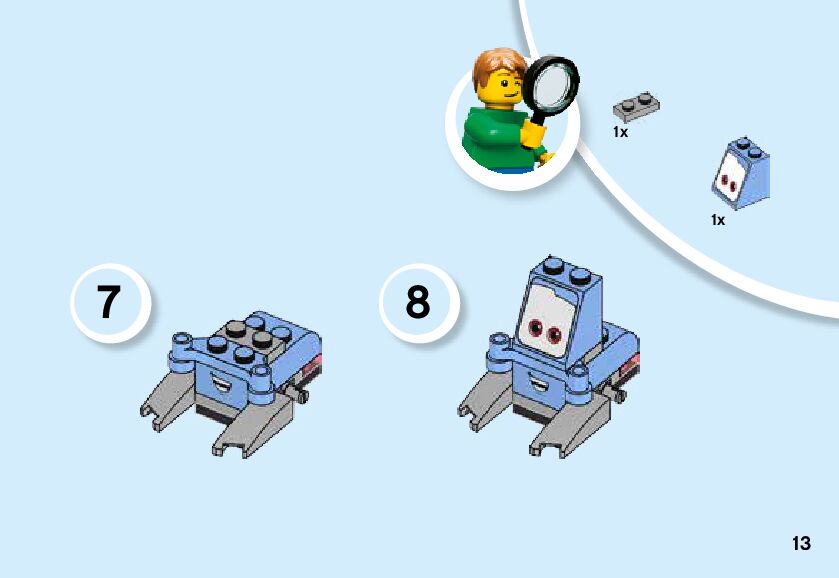 1x

1x

7

8

13