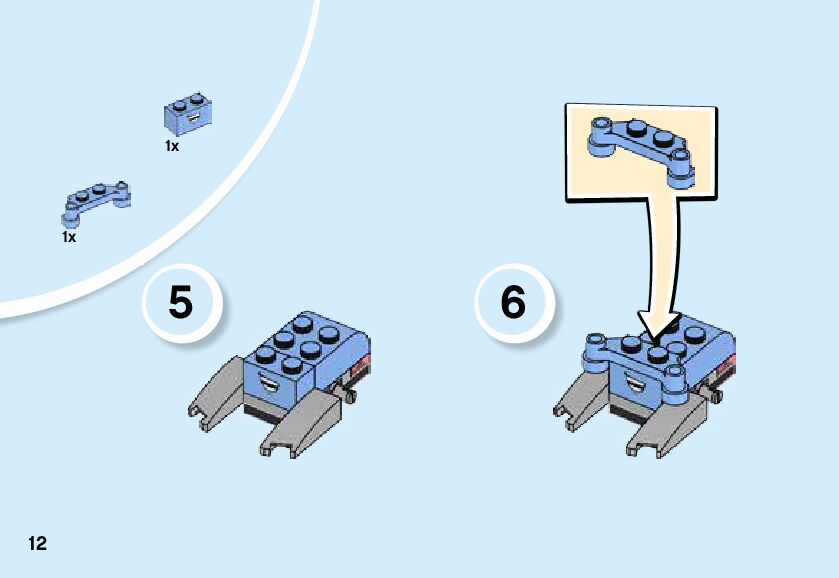 1x

1x

5

6

12