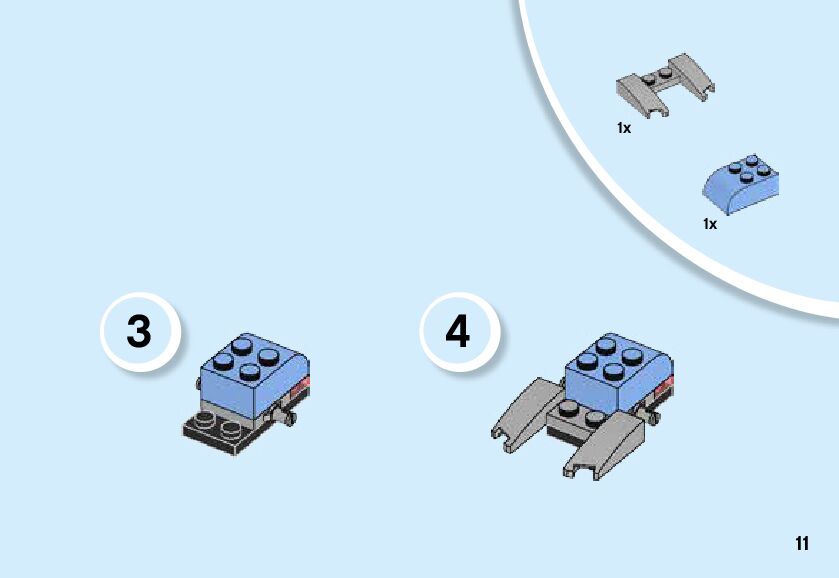 1x

1x

3

4

11